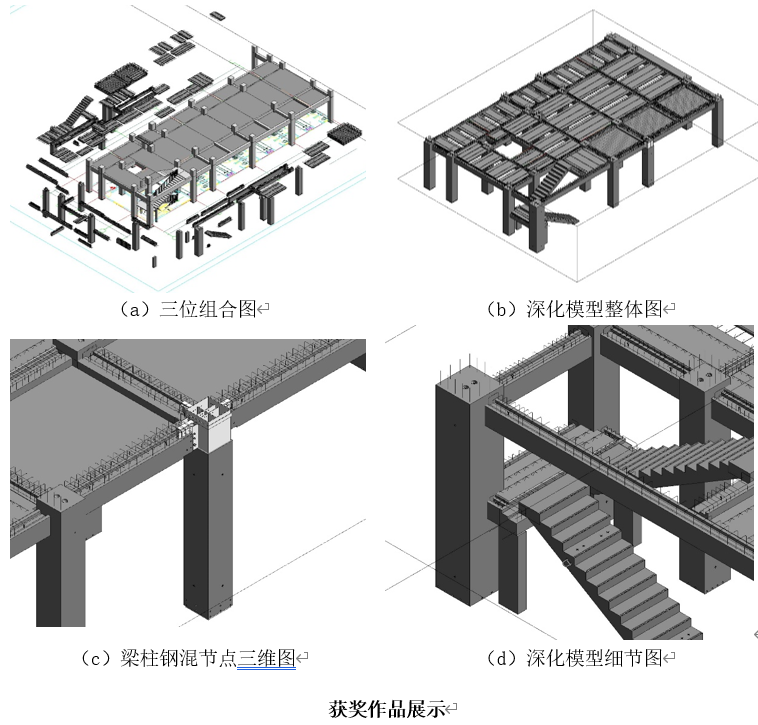 （a）三位组合图

（b）深化模型整体图

（c）梁柱钢混节点三维图

（d）深化模型细节图

获奖作品展示